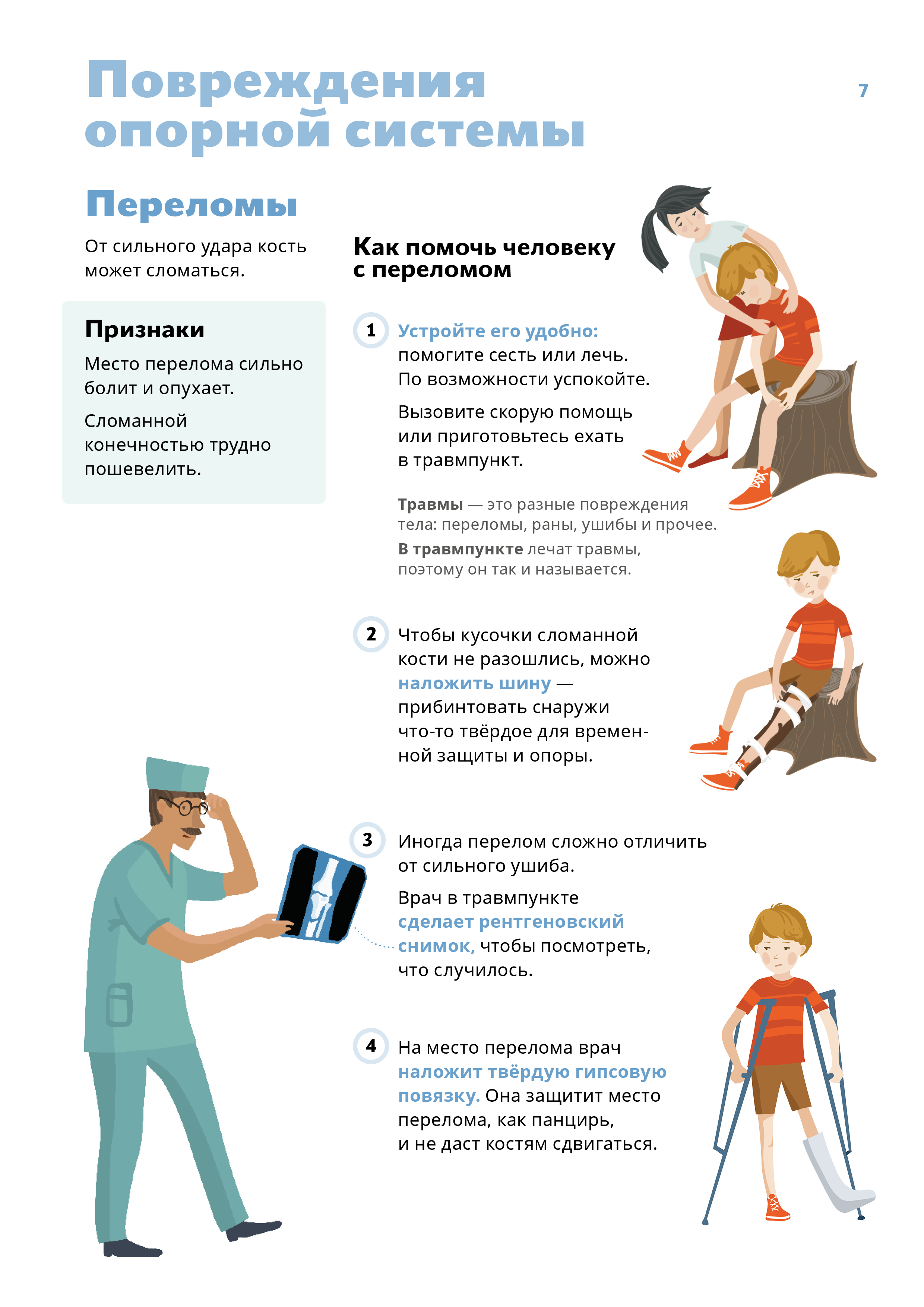 Повреждения опорной системы

7

Переломы

От сильного удара кость может сломаться.

Признаки

Место перелома сильно болит и опухает.

Сломанной конечностью трудно пошевелить.

Как помочь человеку с переломом

1 Устройте его удобно: помогите сесть или лечь. По возможности успокойте.

Вызовите скорую помощь или приготовьтесь ехать в травмпункт.

Травмы — это разные повреждения тела: переломы, раны, ушибы и прочее.

В травмпункте лечат травмы, поэтому он так и называется.

2 Чтобы кусочки сломанной кости не разошлись, можно наложить шину — прибинтовать снаружи что-то твёрдое для временной защиты и опоры.

3 Иногда перелом сложно отличить от сильного ушиба.

Врач в травмпункте сделает рентгеновский снимок, чтобы посмотреть, что случилось.

4 На место перелома врач наложит твёрдую гипсовую повязку. Она защитит место перелома, как панцирь, и не даст костям сдвигаться.